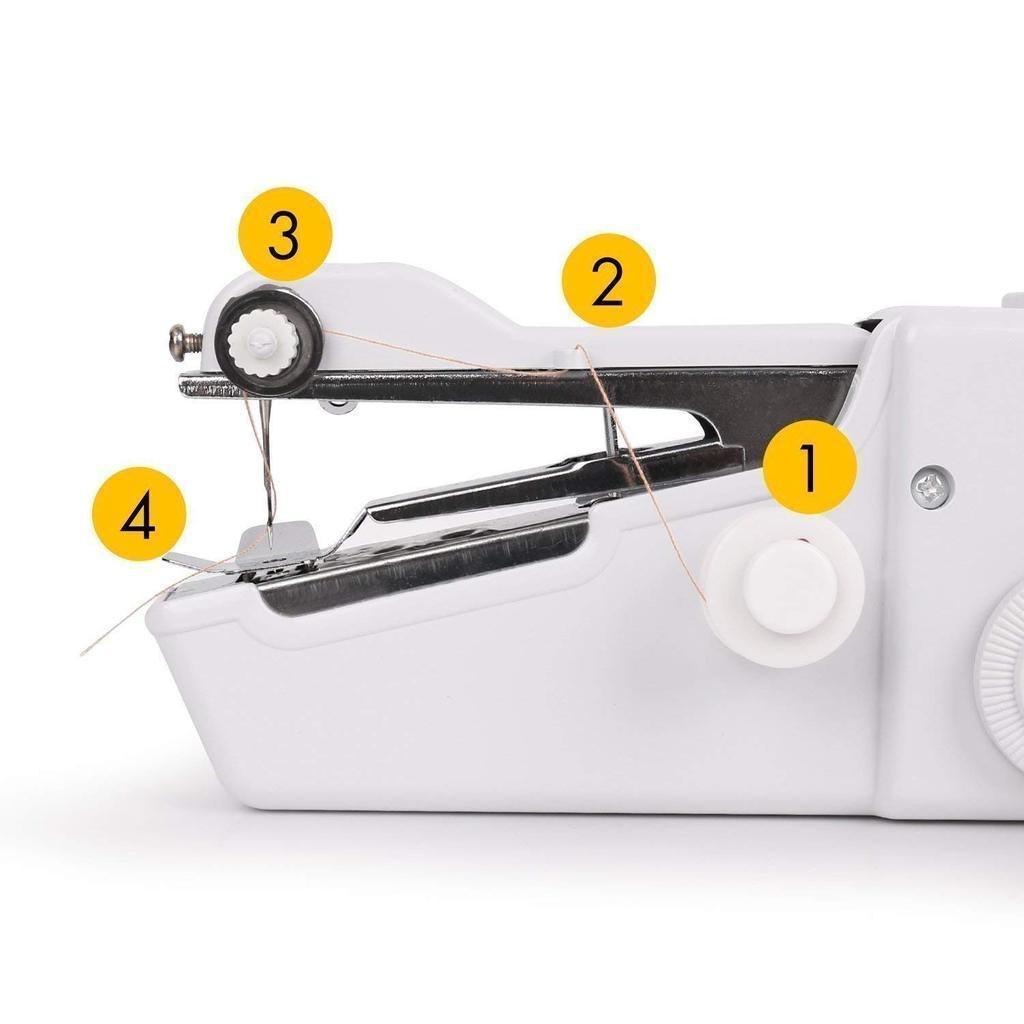 3
2
1
4